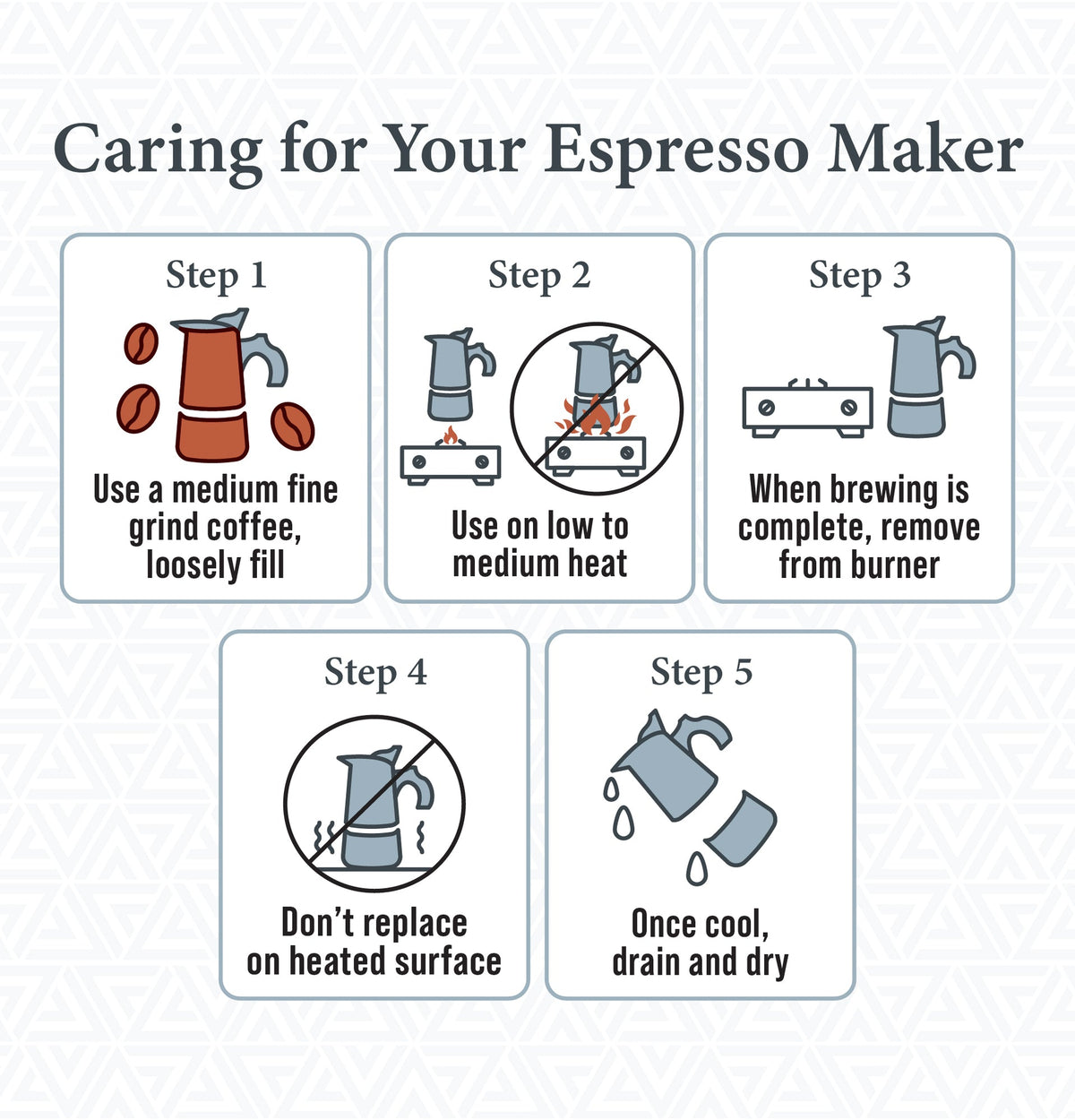 Caring for Your Espresso Maker

Step 1

Use a medium fine grind coffee, loosely fill

Step 2

Use on low to medium heat

Step 3

When brewing is complete, remove from burner

Step 4

Don't replace on heated surface

Step 5

Once cool, drain and dry